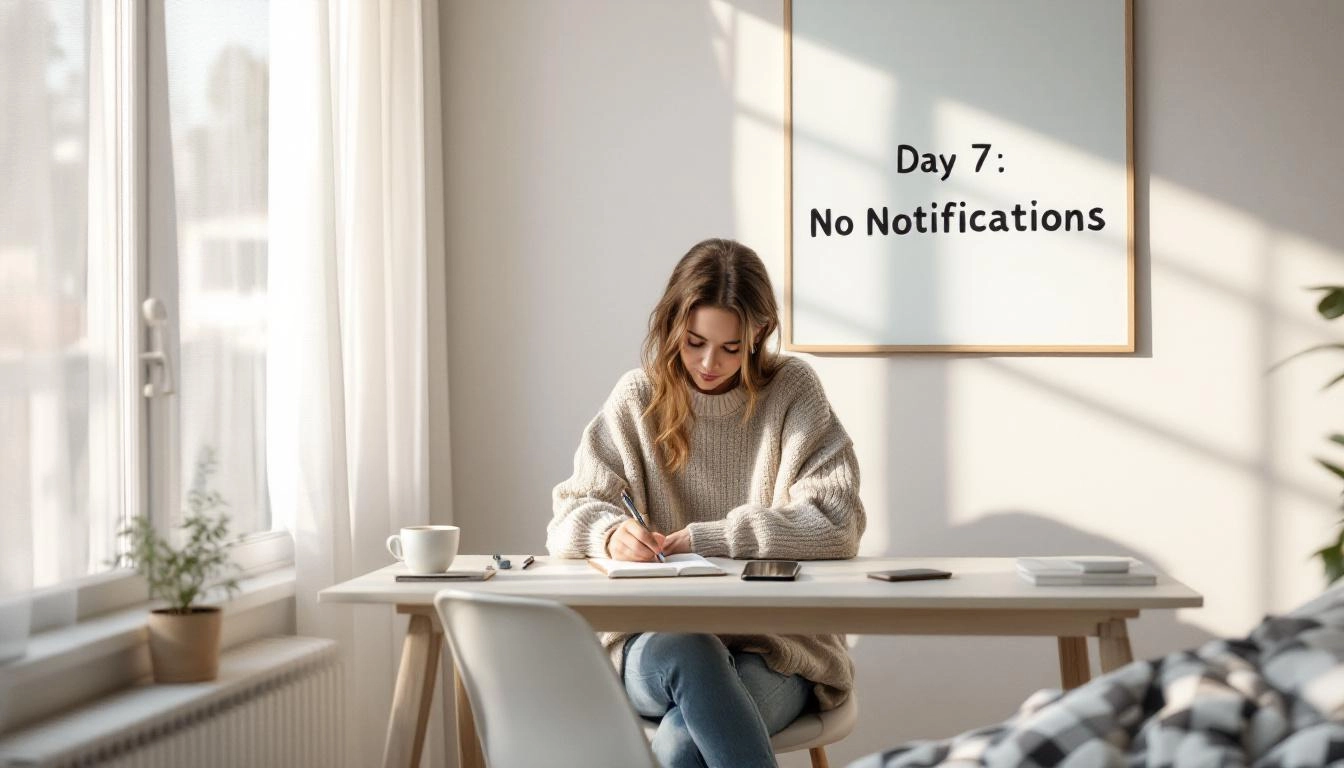 Day 7:
No Notifications